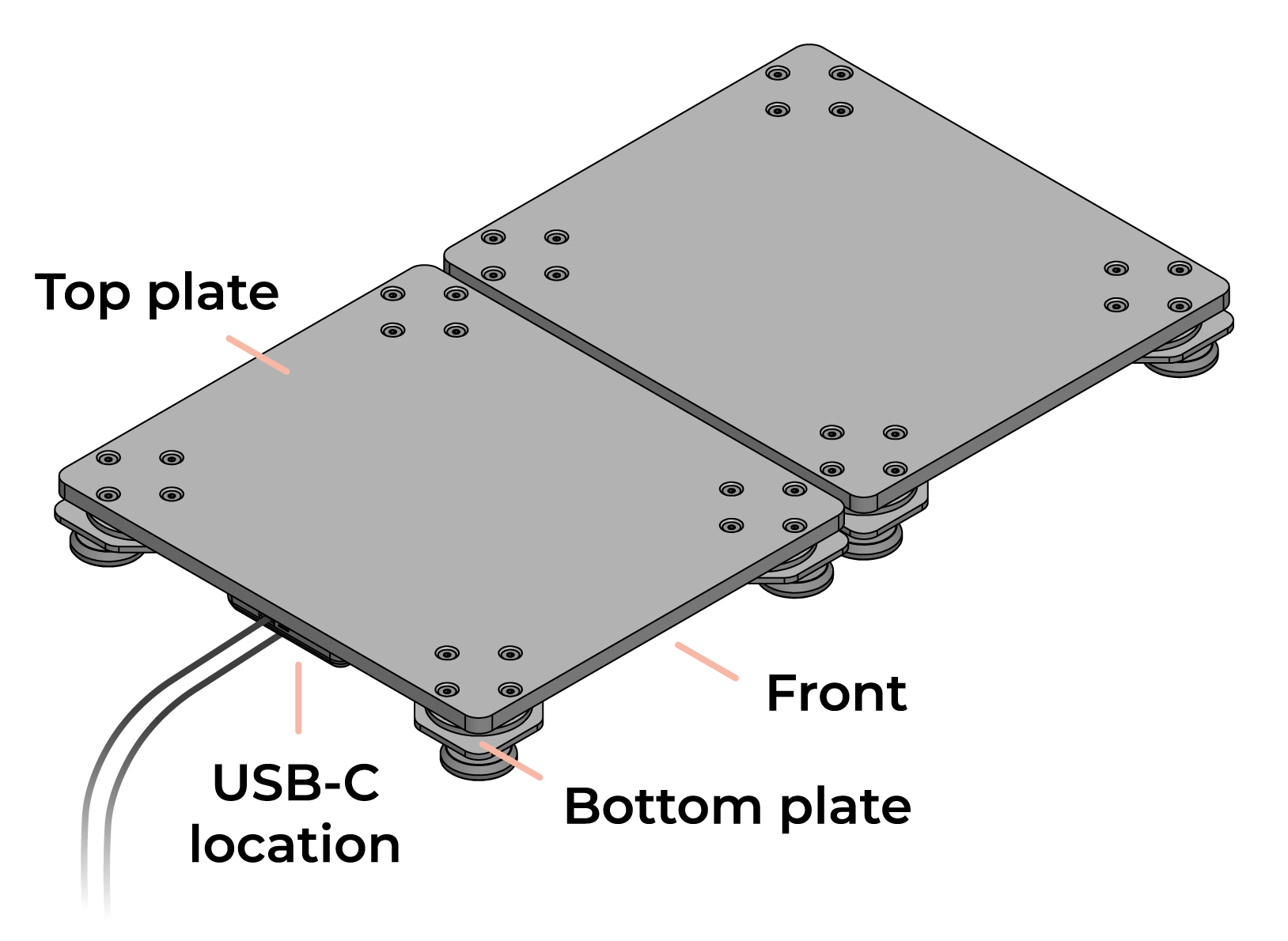 Top plate

Front

USB-C location

Bottom plate